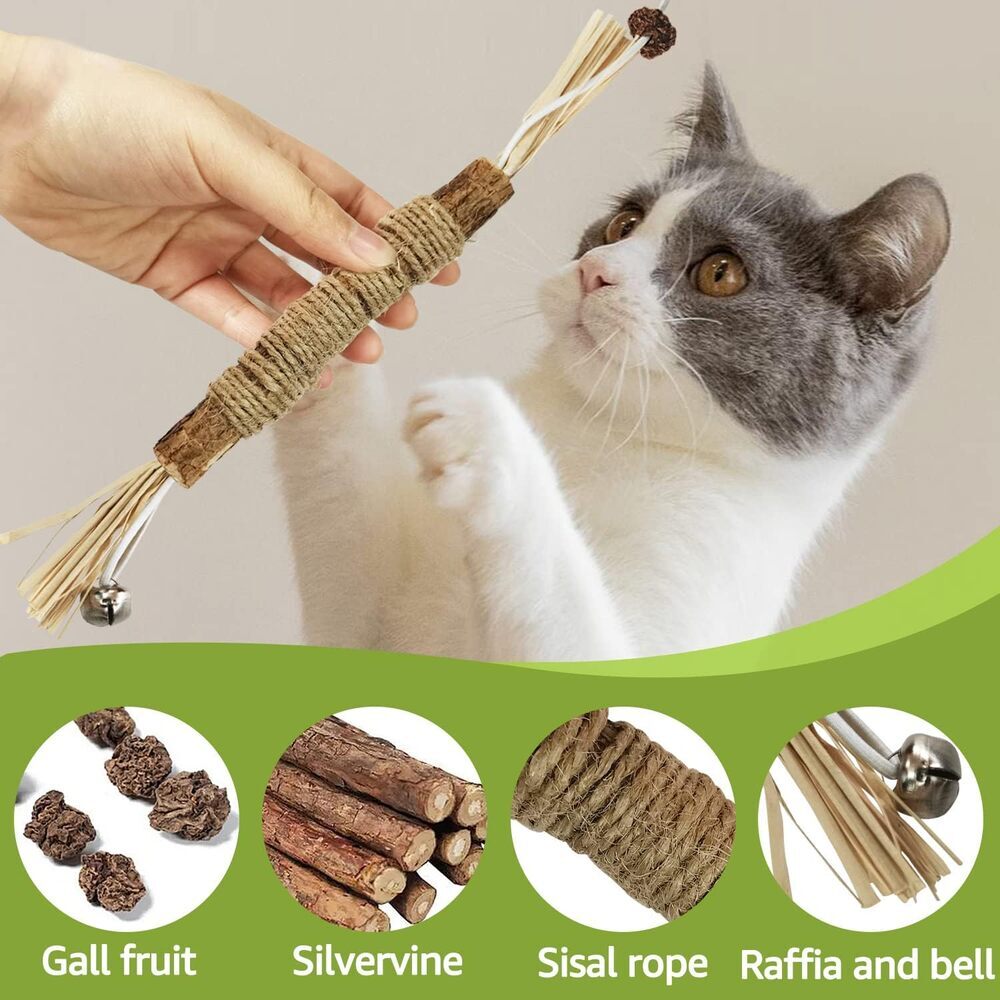 Gall fruit
Silvervine
Sisal rope
Raffia and bell