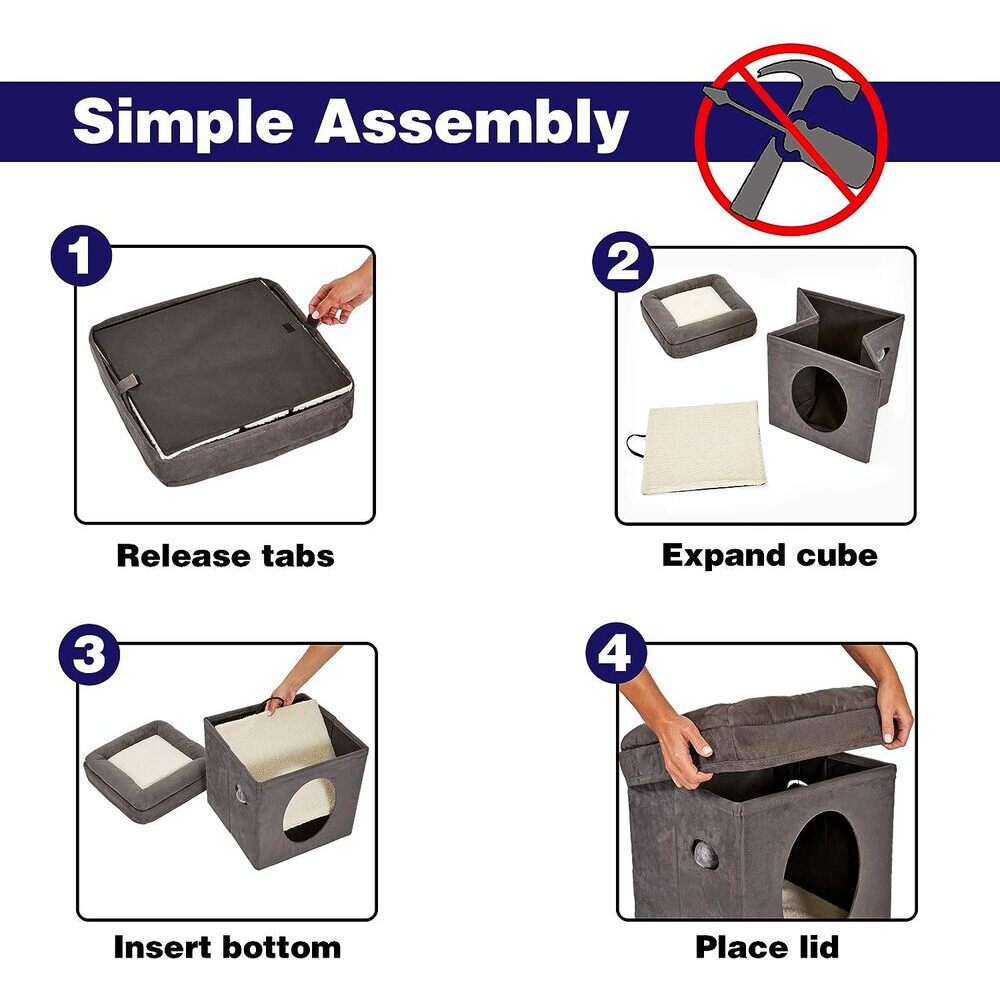 Simple Assembly

1

Release tabs

2

Expand cube

3

Insert bottom

4

Place lid